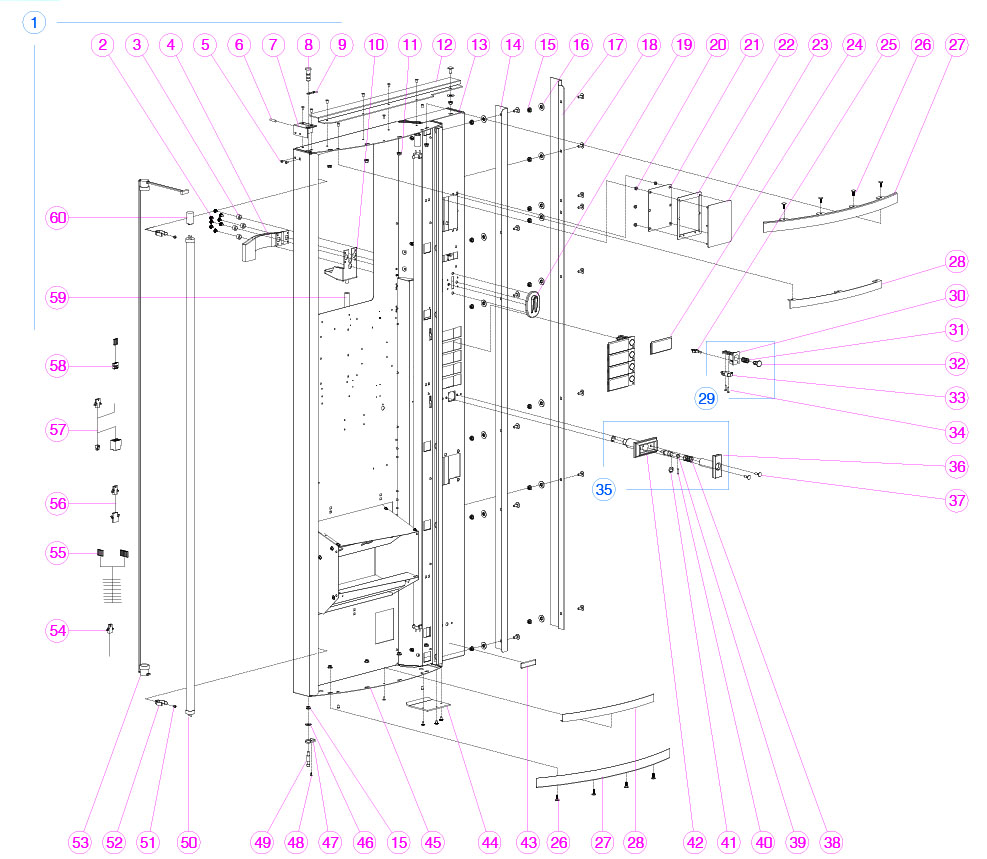 1
2 3 4 5 6 7 8 9 10 11 12 13 14 15 16 17 18 19 20 21 22 23 24 25 26 27
60
59
58
57
56
55
54
28
30
31
32
29
33
34
35
36
37
53 52 51 50 49 48 47 46 15 45 44 43 26 27 28 42 41 40 39 38