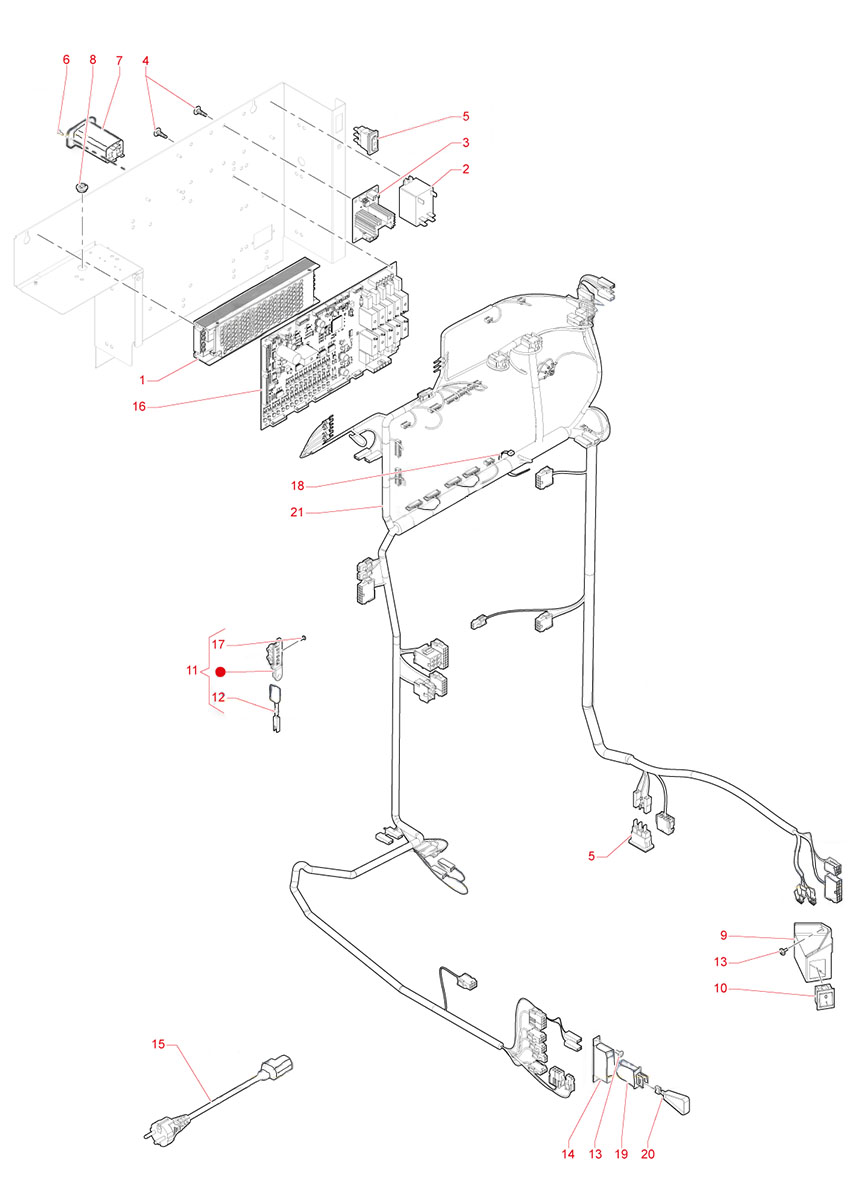 6
8
7
4
5
3
2
1
16
18
21
17
11
12
5
9
13
10
15
14
13
19
20