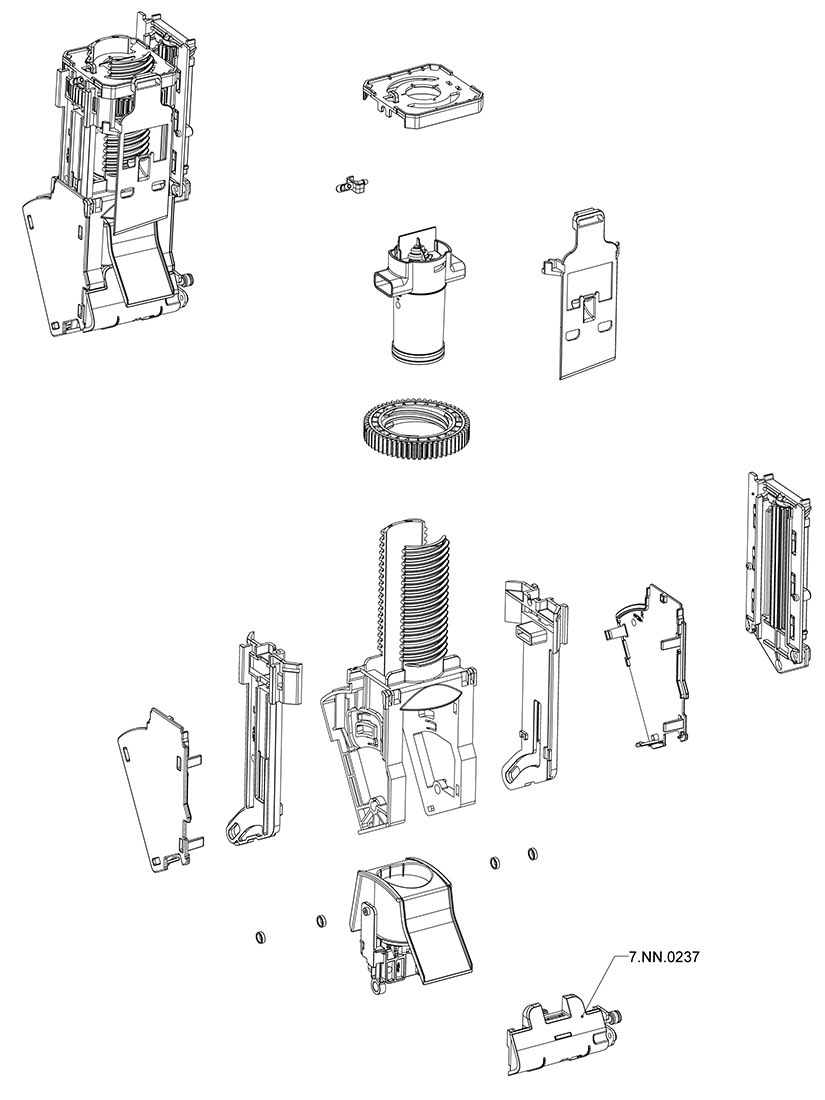 7.NN.0237