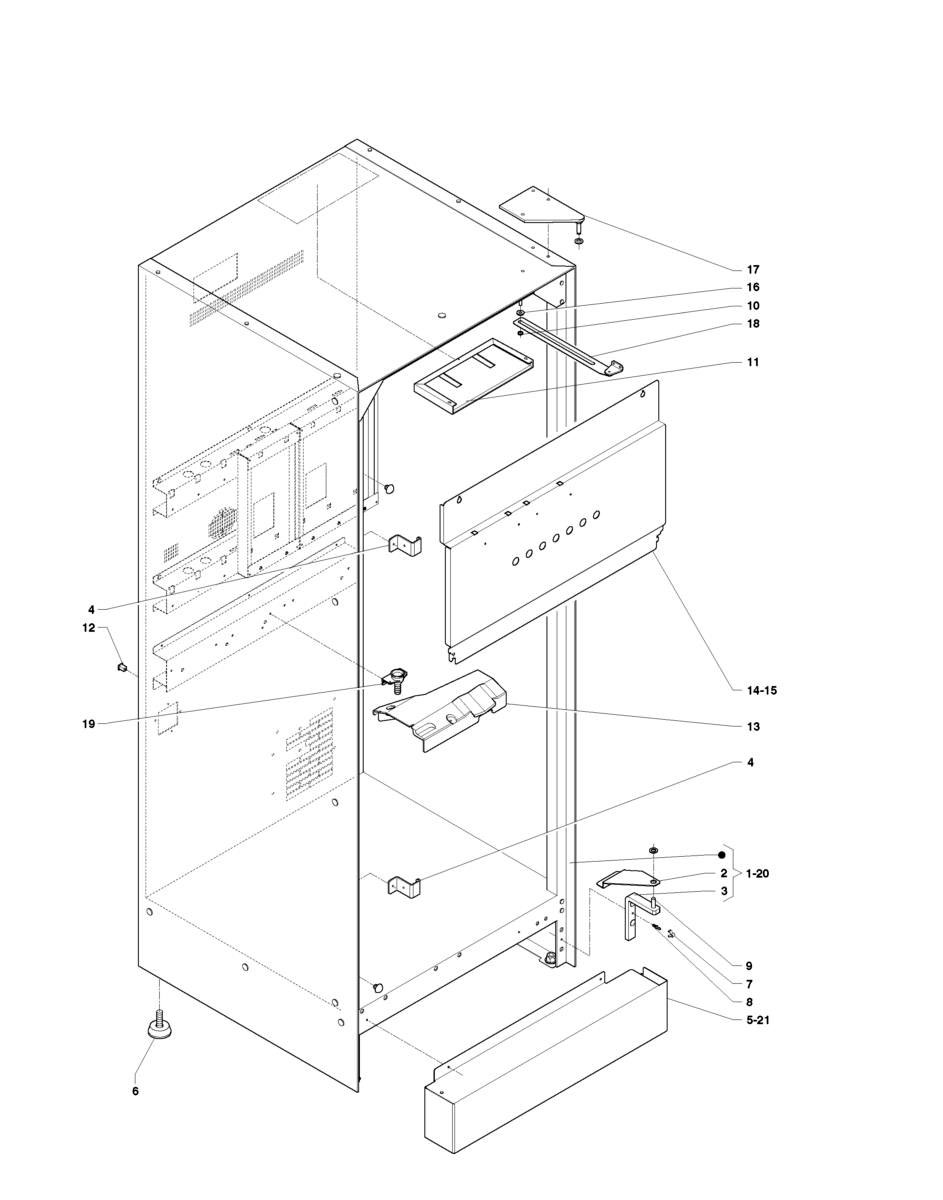 17
16
10
18
11
4
12
19
14-15
13
4
1-20
2
3
9
7
8
5-21
6